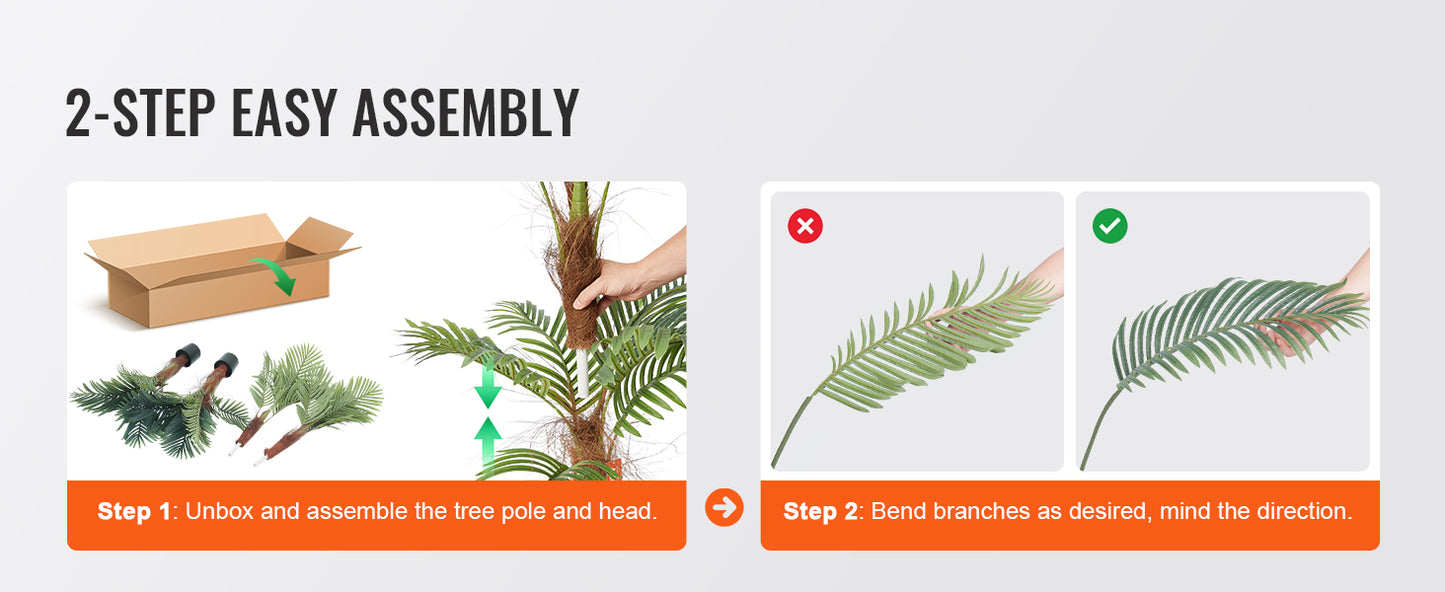 2-STEP EASY ASSEMBLY

Step 1: Unbox and assemble the tree pole and head.

Step 2: Bend branches as desired, mind the direction.