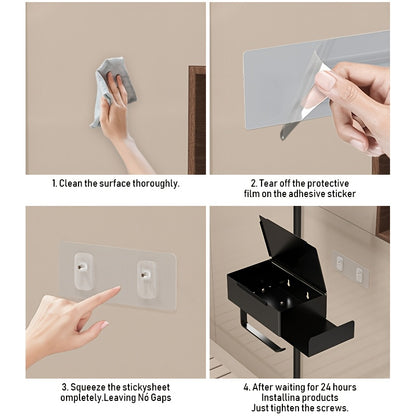 1. Clean the surface thoroughly.

2. Tear off the protective film on the adhesive sticker

3. Squeeze the stickysheet ompletely.Leaving Nó Gaps

4. After waiting for 24 hours Installina products Just tighten the screws.