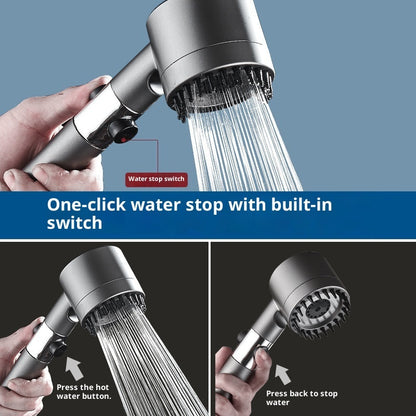 Water stop switch

One-click water stop with built-in switch

Press the hot water button.

Press back to stop water