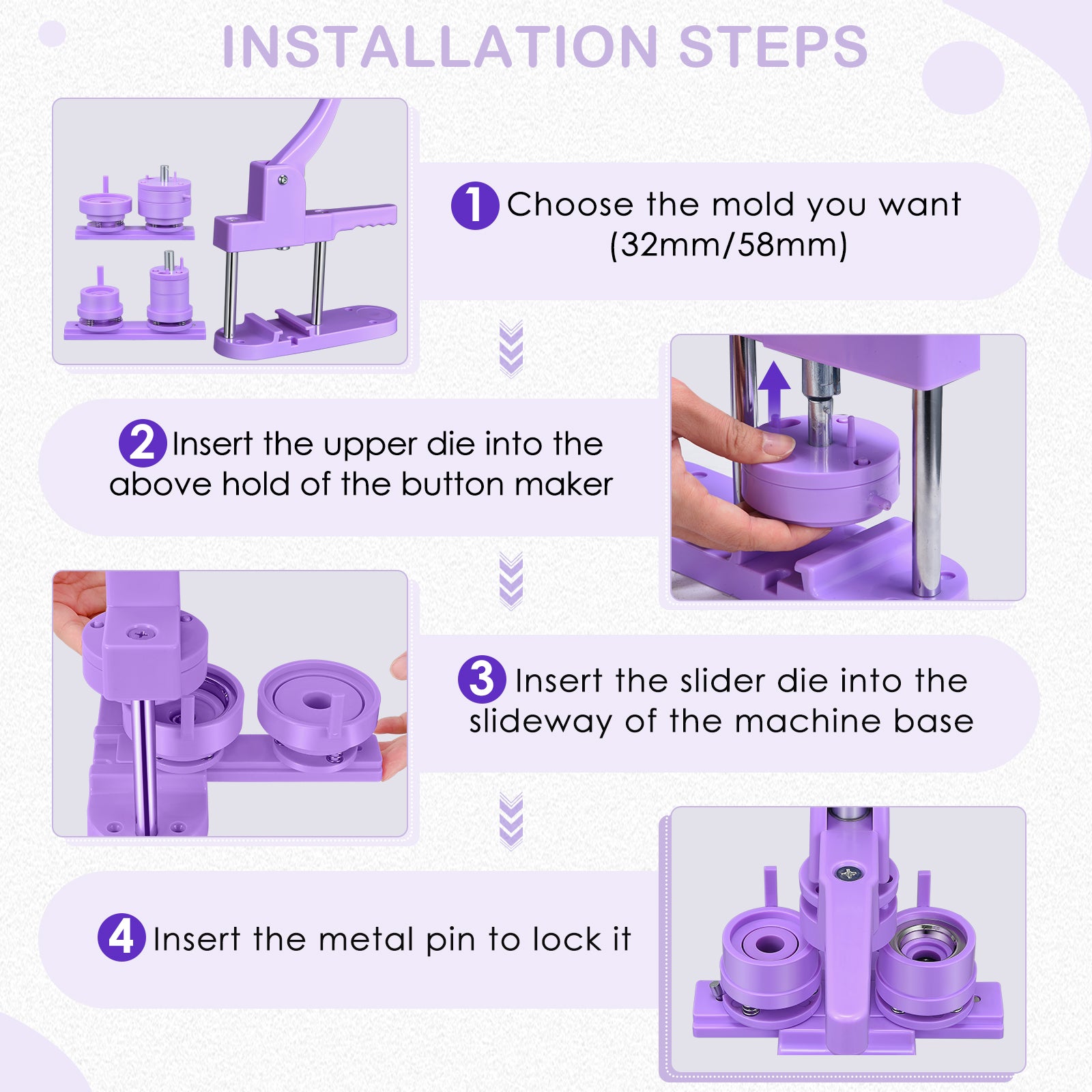 INSTALLATION STEPS

1 Choose the mold you want (32mm/58mm)

2 Insert the upper die into the above hold of the button maker

3 Insert the slider die into the slideway of the machine base

4 Insert the metal pin to lock it