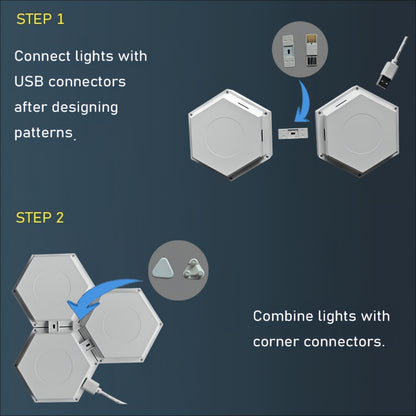 STEP 1

Connect lights with USB connectors after designing patterns.

STEP 2

Combine lights with corner connectors.