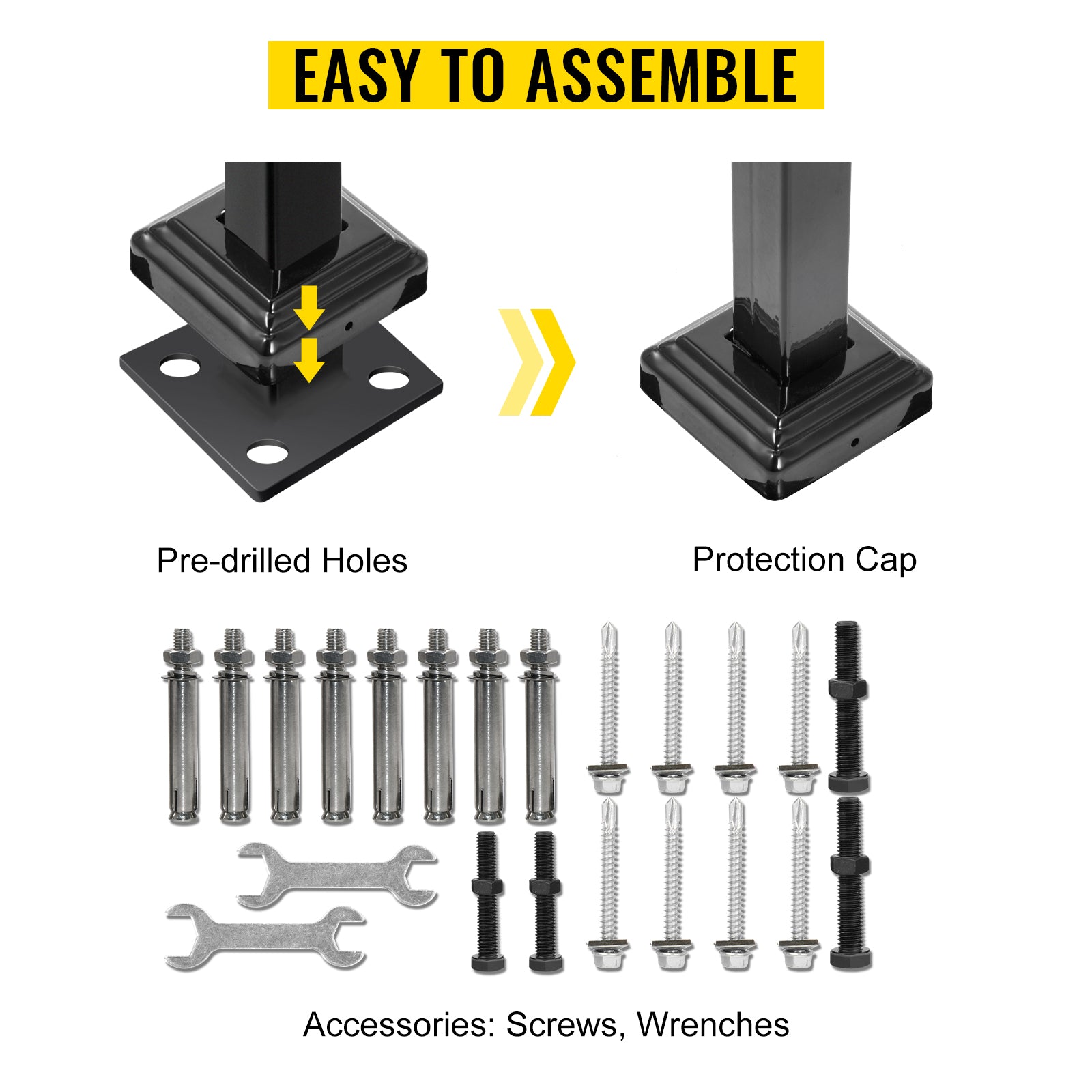 EASY TO ASSEMBLE

Pre-drilled Holes

Protection Cap

Accessories: Screws, Wrenches