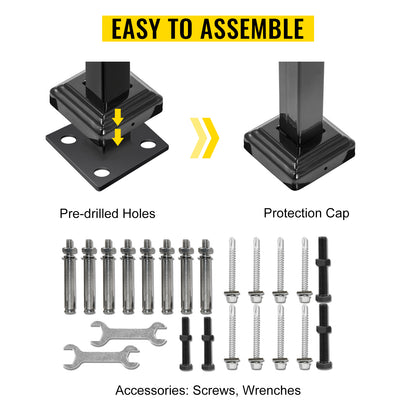 EASY TO ASSEMBLE

Pre-drilled Holes

Protection Cap

Accessories: Screws, Wrenches