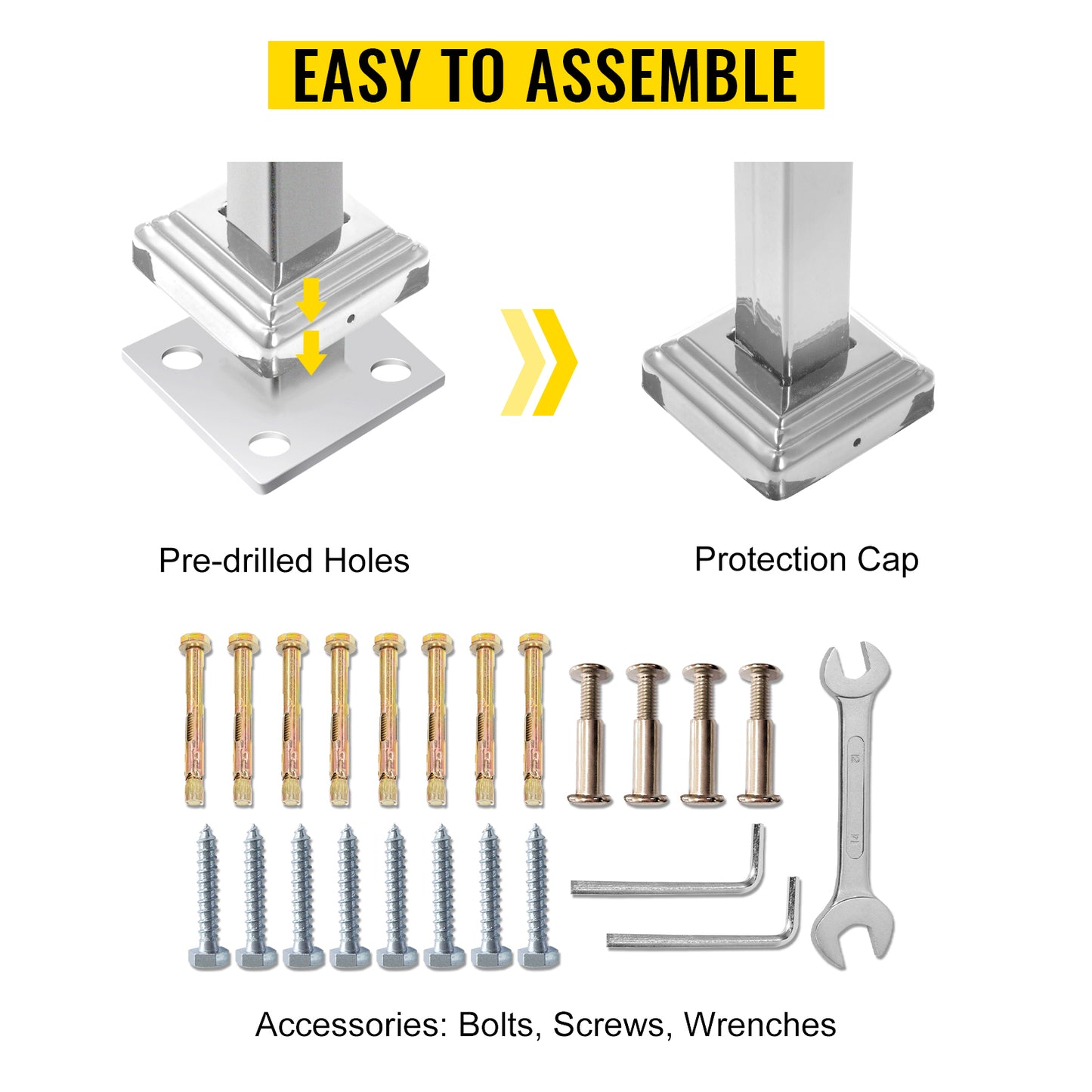 EASY TO ASSEMBLE

Pre-drilled Holes

Protection Cap

12

14

Accessories: Bolts, Screws, Wrenches