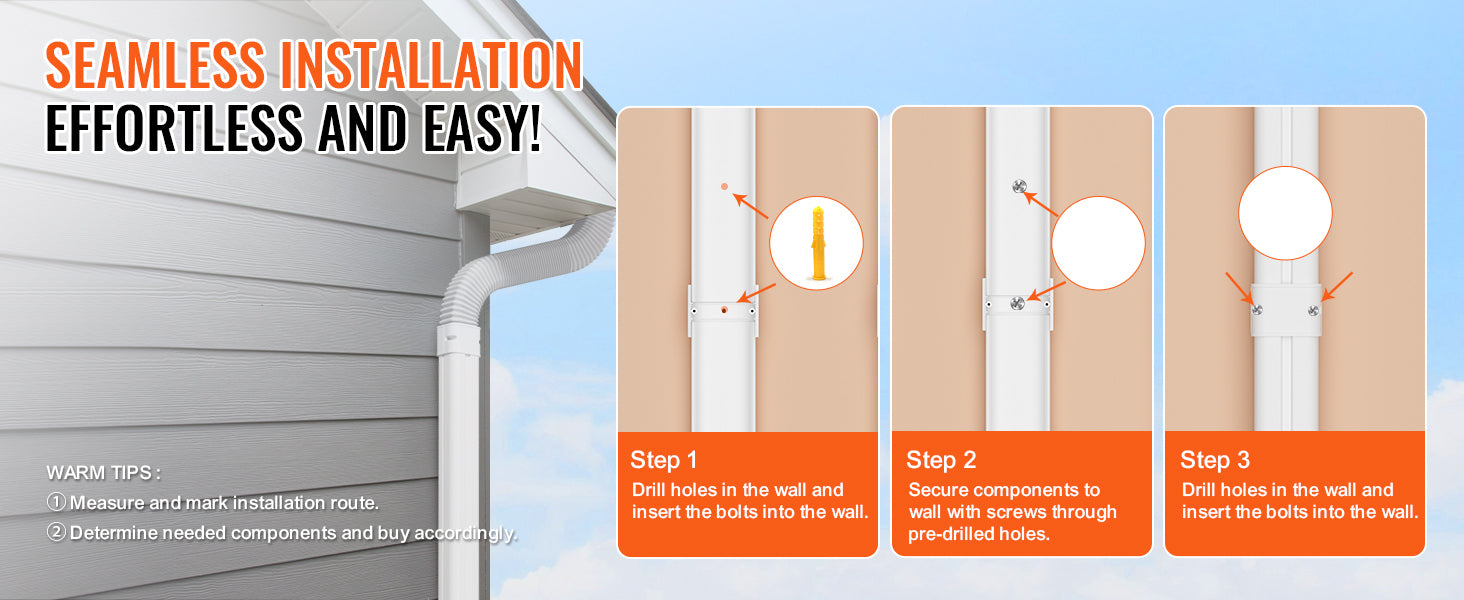 SEAMLESS INSTALLATION
EFFORTLESS AND EASY!

WARM TIPS :
① Measure and mark installation route.
② Determine needed components and buy accordingly.

Step 1
Drill holes in the wall and insert the bolts into the wall.

Step 2
Secure components to wall with screws through pre-drilled holes.

Step 3
Drill holes in the wall and insert the bolts into the wall.