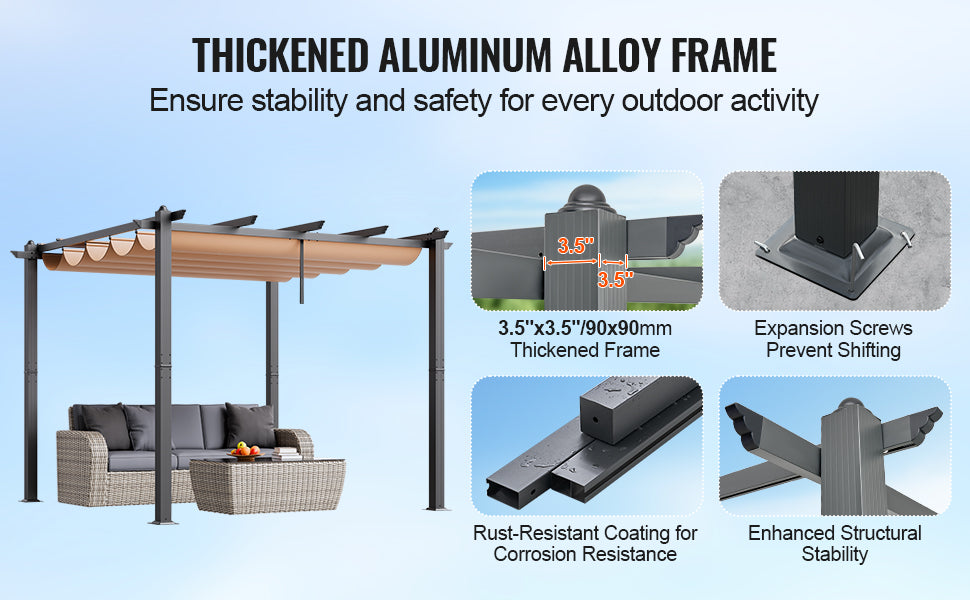 THICKENED ALUMINUM ALLOY FRAME

Ensure stability and safety for every outdoor activity

3.5''

3.5''

3.5''x3.5''/90x90mm
Thickened Frame

Expansion Screws
Prevent Shifting

Rust-Resistant Coating for
Corrosion Resistance

Enhanced Structural
Stability