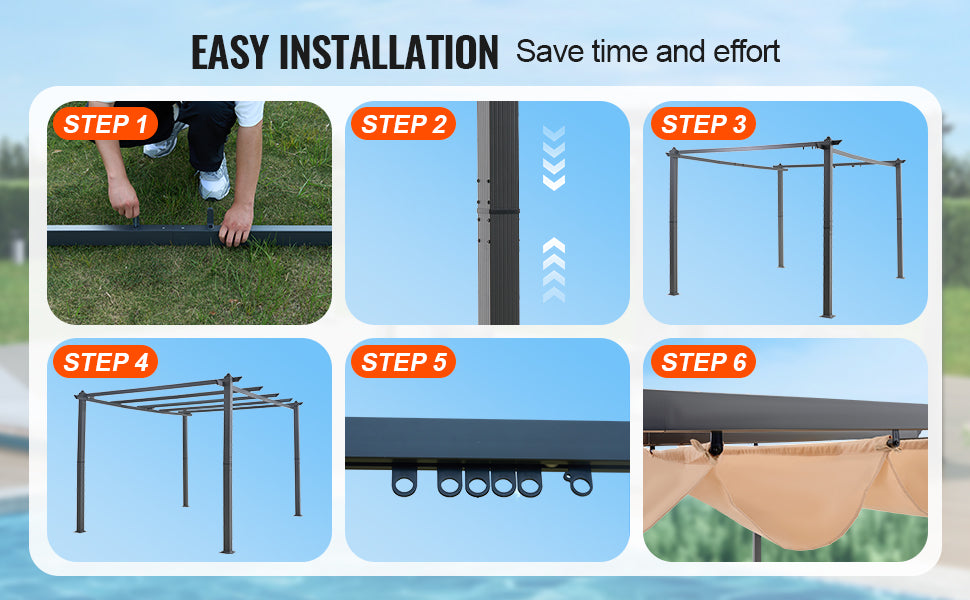 EASY INSTALLATION Save time and effort

STEP 1

STEP 2

STEP 3

STEP 4

STEP 5

STEP 6