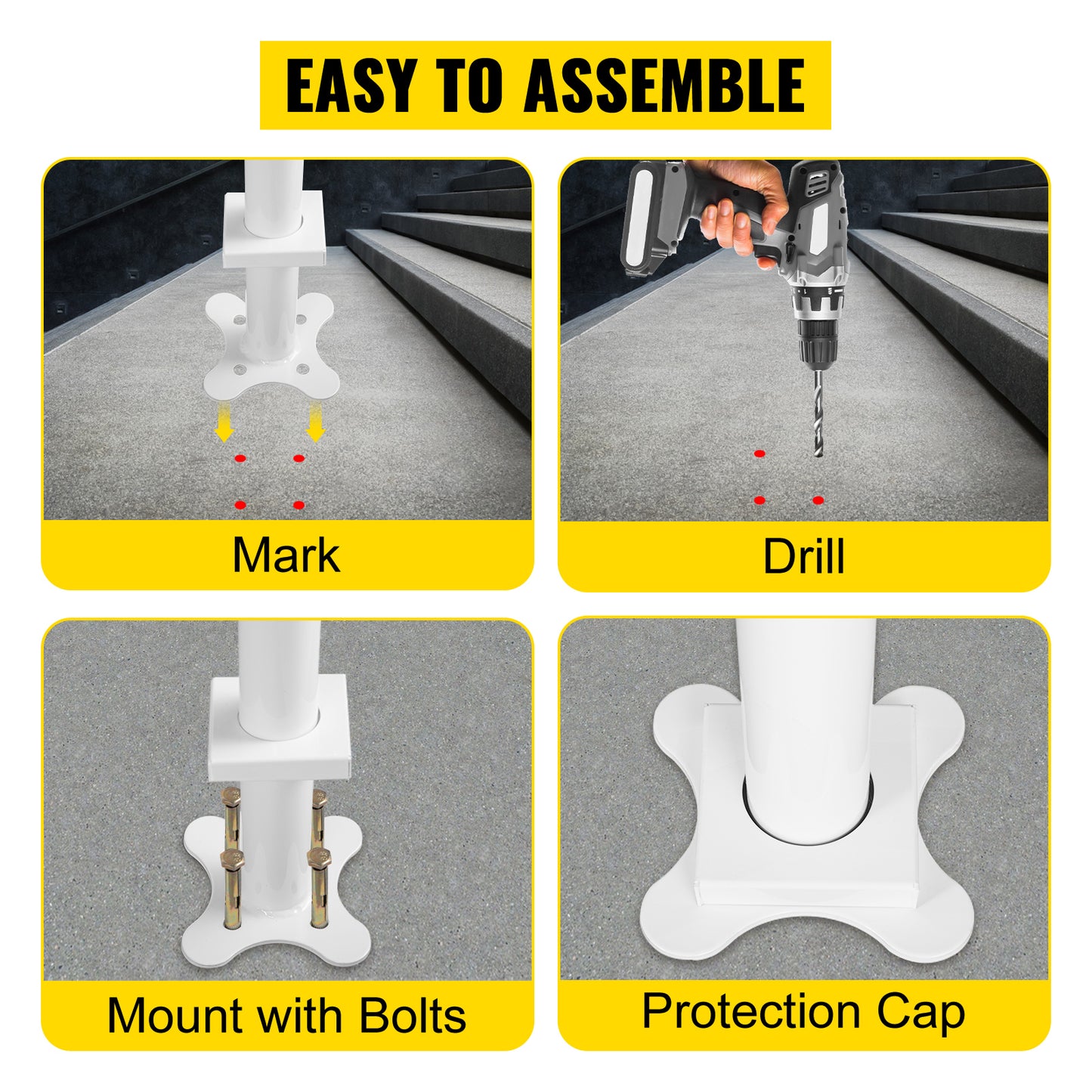 EASY TO ASSEMBLE

Mark

Drill

Mount with Bolts

Protection Cap