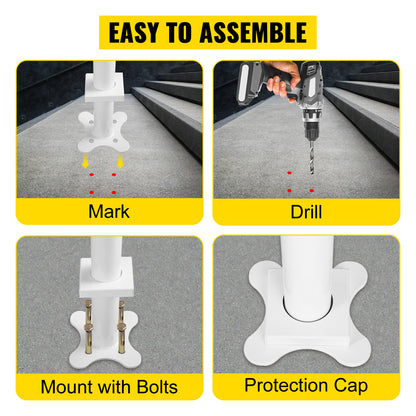 EASY TO ASSEMBLE

Mark

Drill

Mount with Bolts

Protection Cap